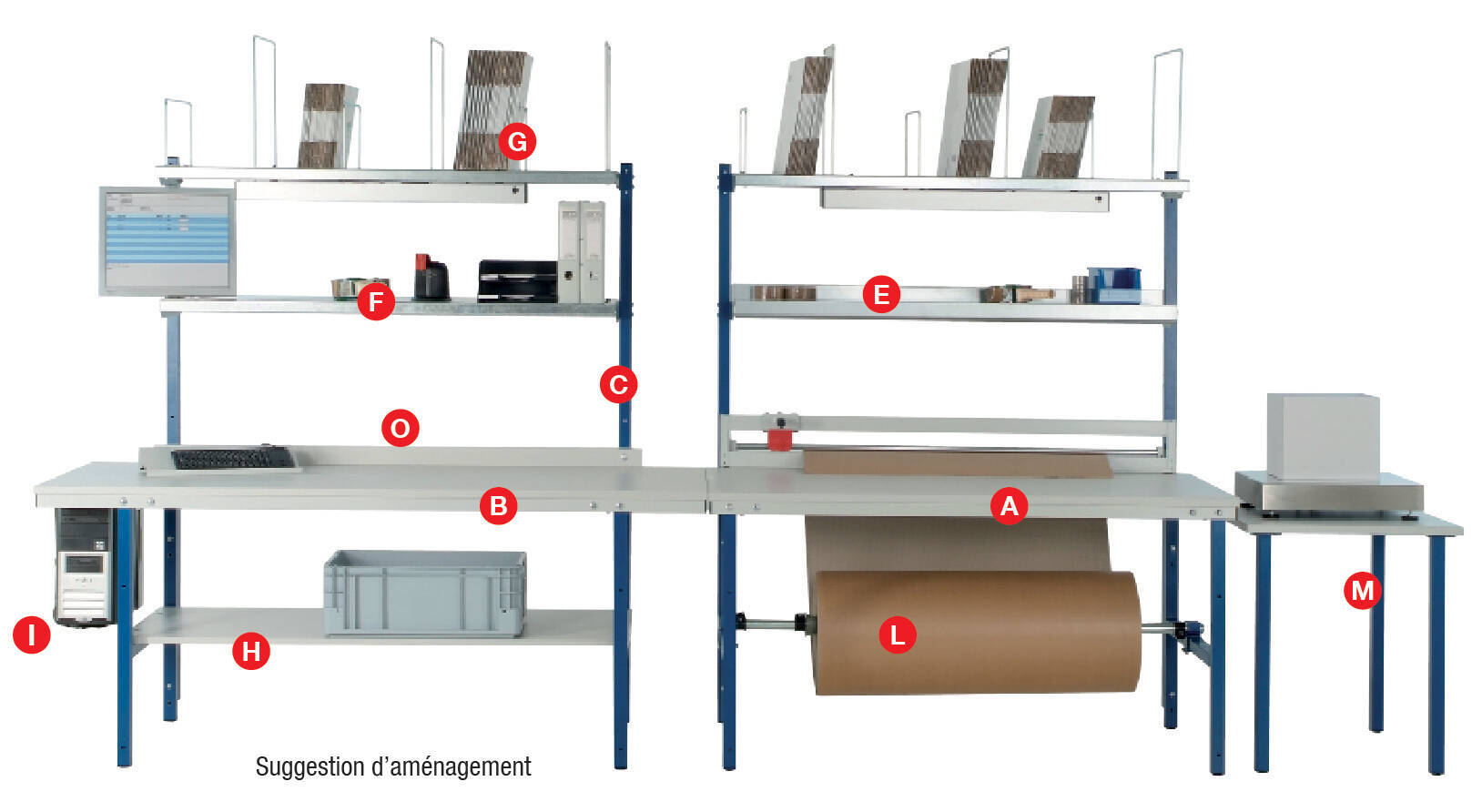 G

F

E

C

O

B

A

I

H

L

M

Suggestion d'aménagement